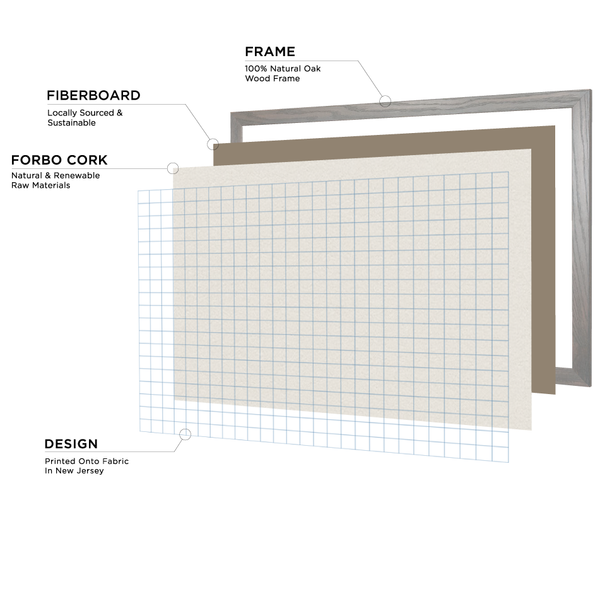 FRAME
100% Natural Oak Wood Frame

FIBERBOARD
Locally Sourced & Sustainable

FORBO CORK
Natural & Renewable Raw Materials

DESIGN
Printed Onto Fabric In New Jersey